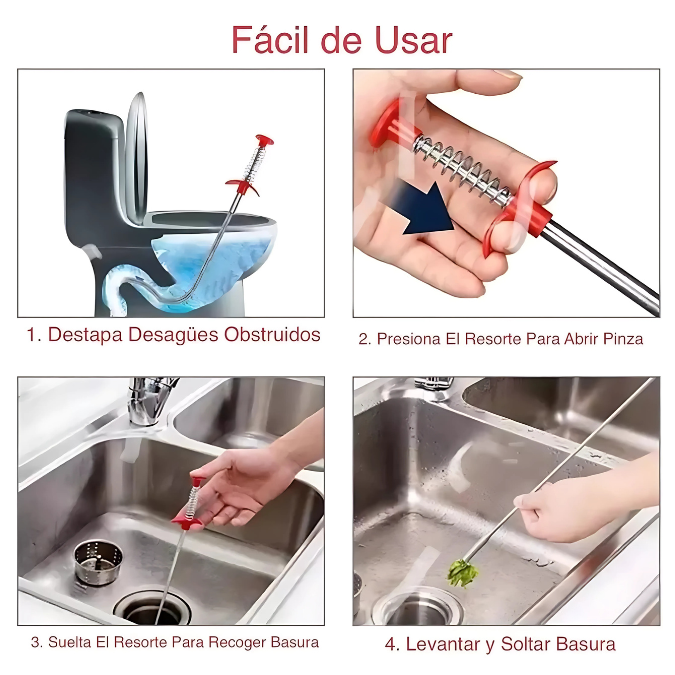 Fácil de Usar

1. Destapa Desagües Obstruidos

2. Presiona El Resorte Para Abrir Pinza

3. Suelta El Resorte Para Recoger Basura

4. Levantar y Soltar Basura