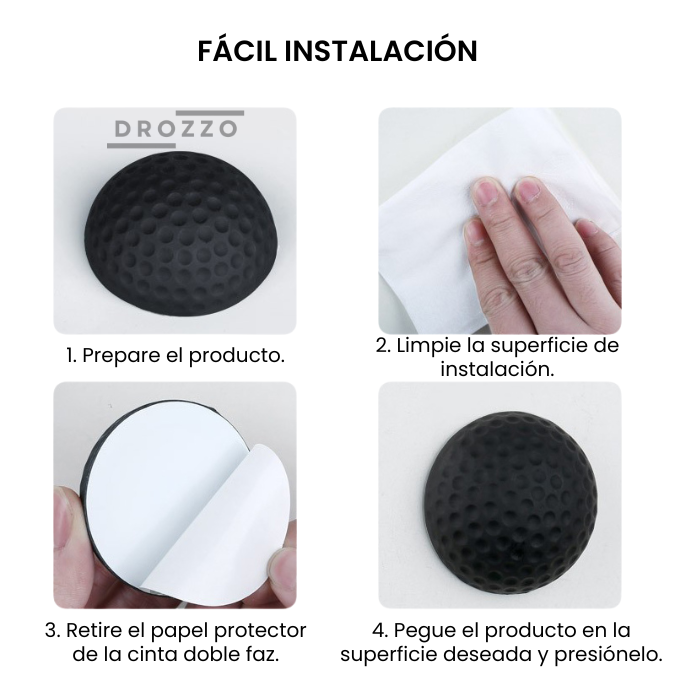 FÁCIL INSTALACIÓN

DROZZO

1. Prepare el producto.

2. Limpie la superficie de instalación.

3. Retire el papel protector de la cinta doble faz.

4. Pegue el producto en la superficie deseada y presiónelo.